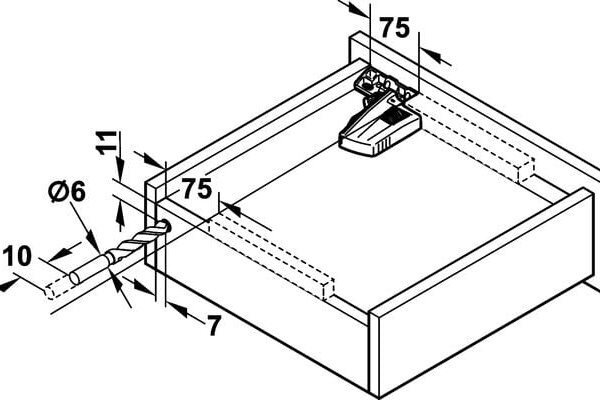 75
11
75
Ø6
10
7