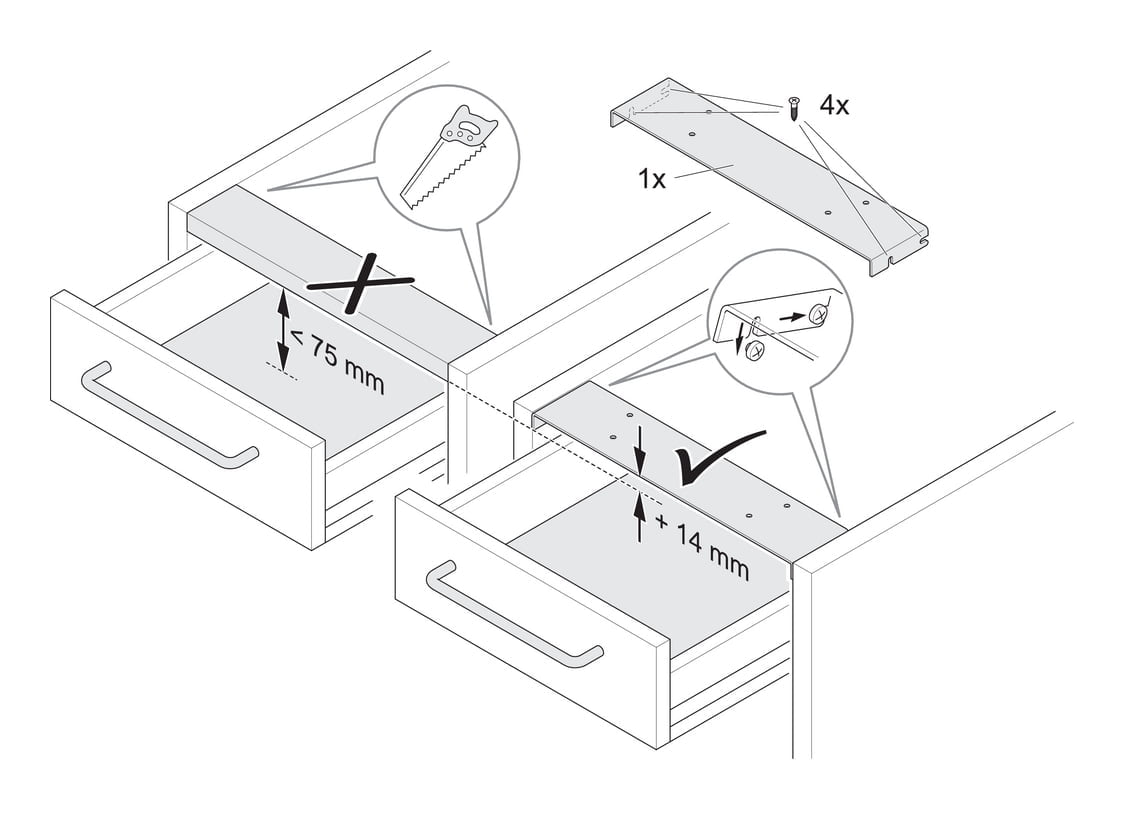 4x

1x

< 75 mm

+ 14 mm