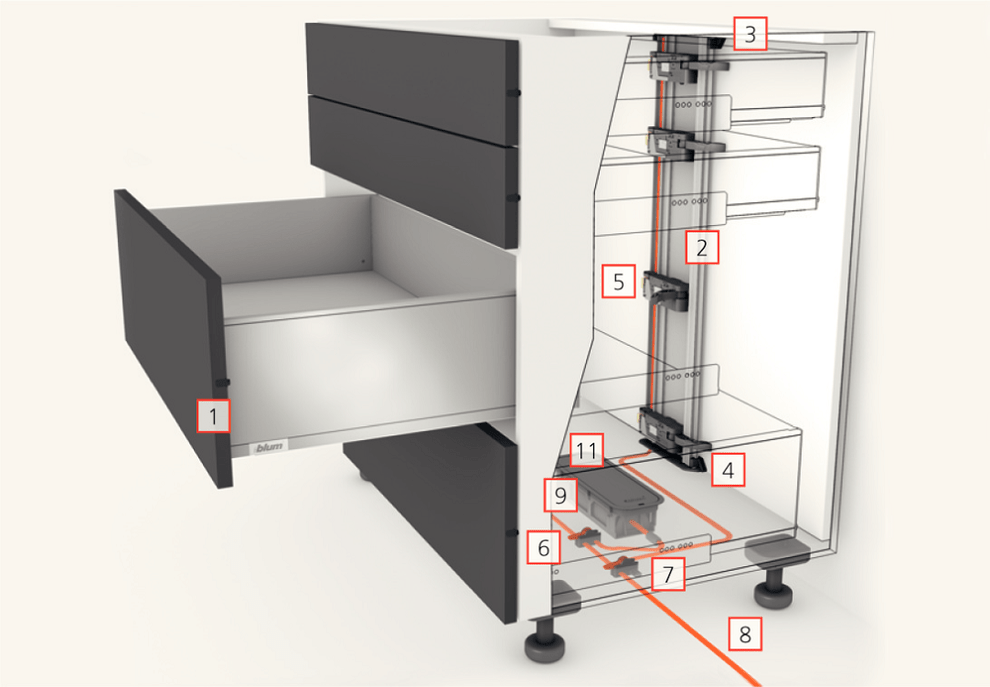 3
2
5
1
blum
11
4
9
6
7
8