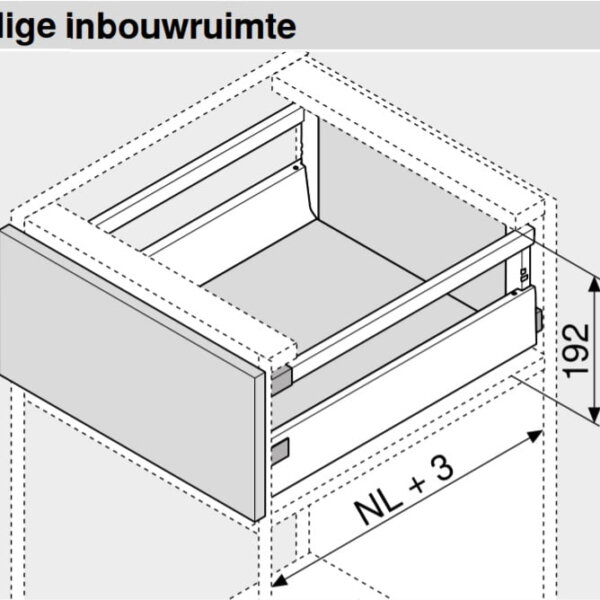 dige inbouwruimte

192

NL + 3