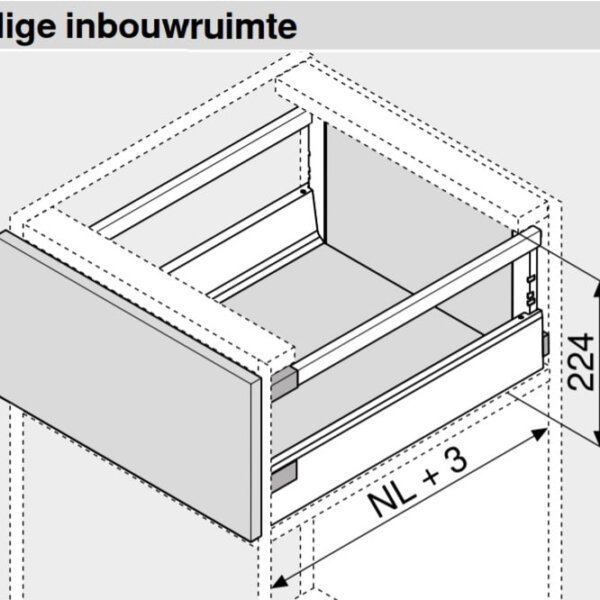 dige inbouwruimte

224

NL + 3