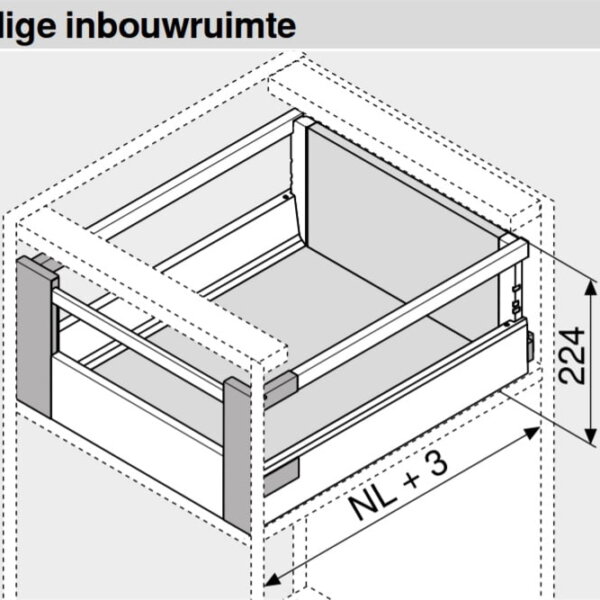 dige inbouwruimte

224

NL + 3