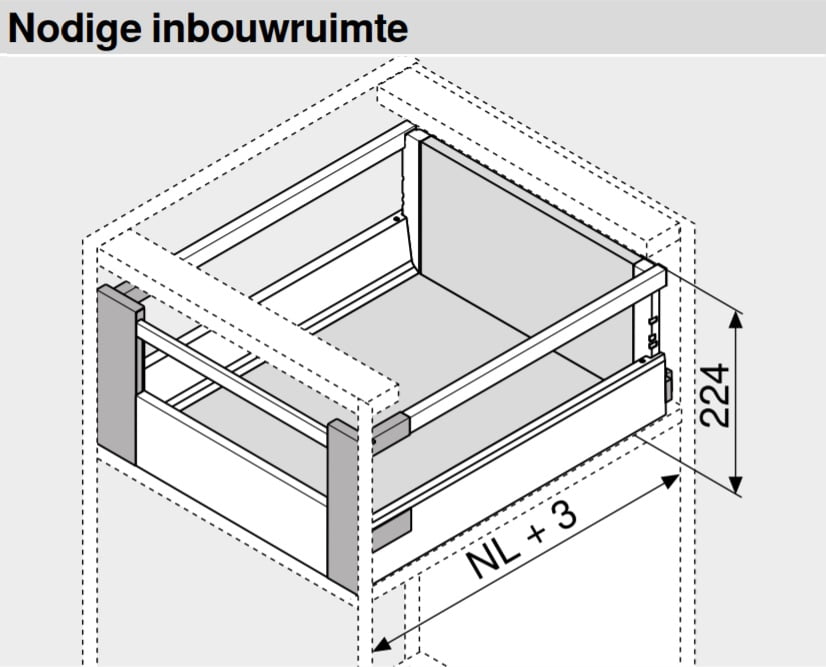 Nodige inbouwruimte

224

NL + 3