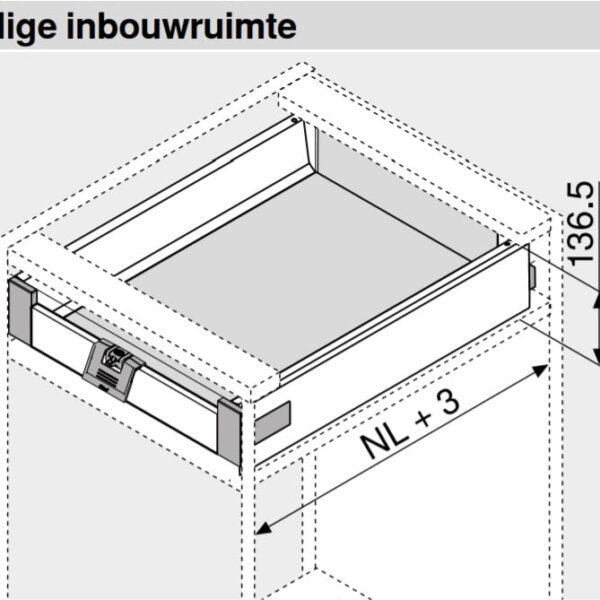 dige inbouwruimte

136.5

NL + 3