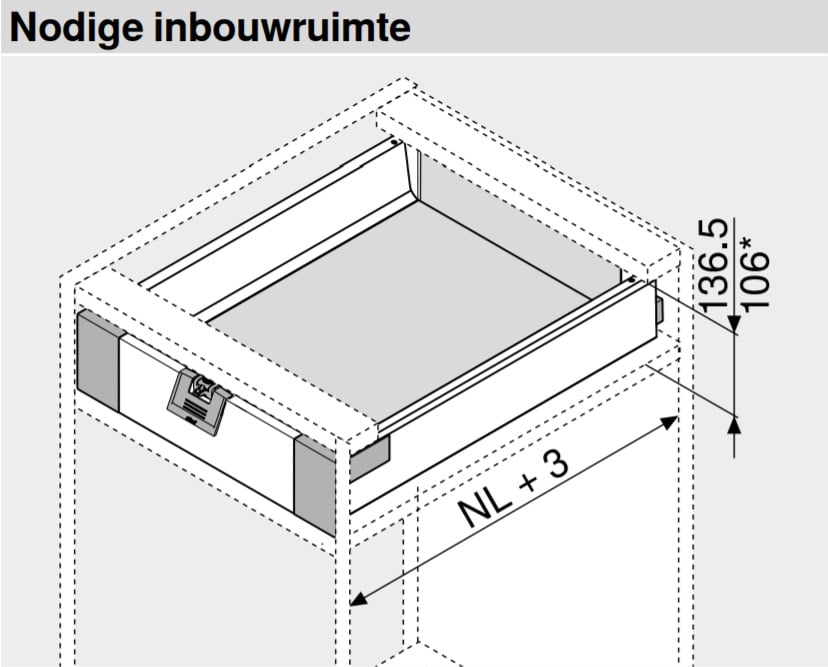 Nodige inbouwruimte

136.5
106*

NL + 3