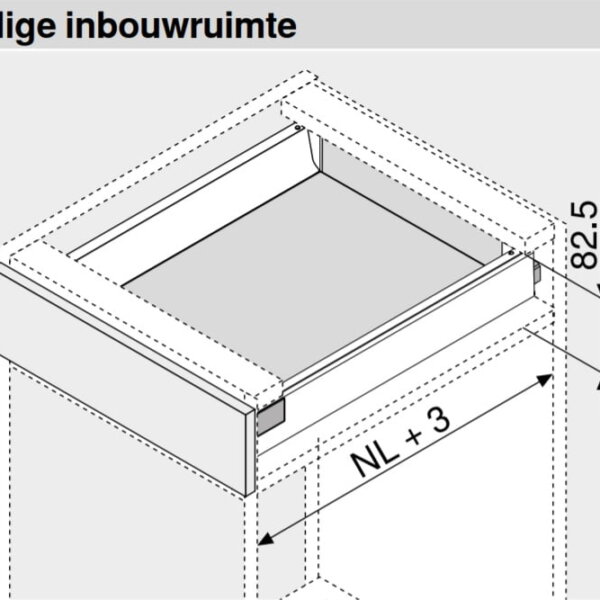 dige inbouwruimte

82.5

NL + 3