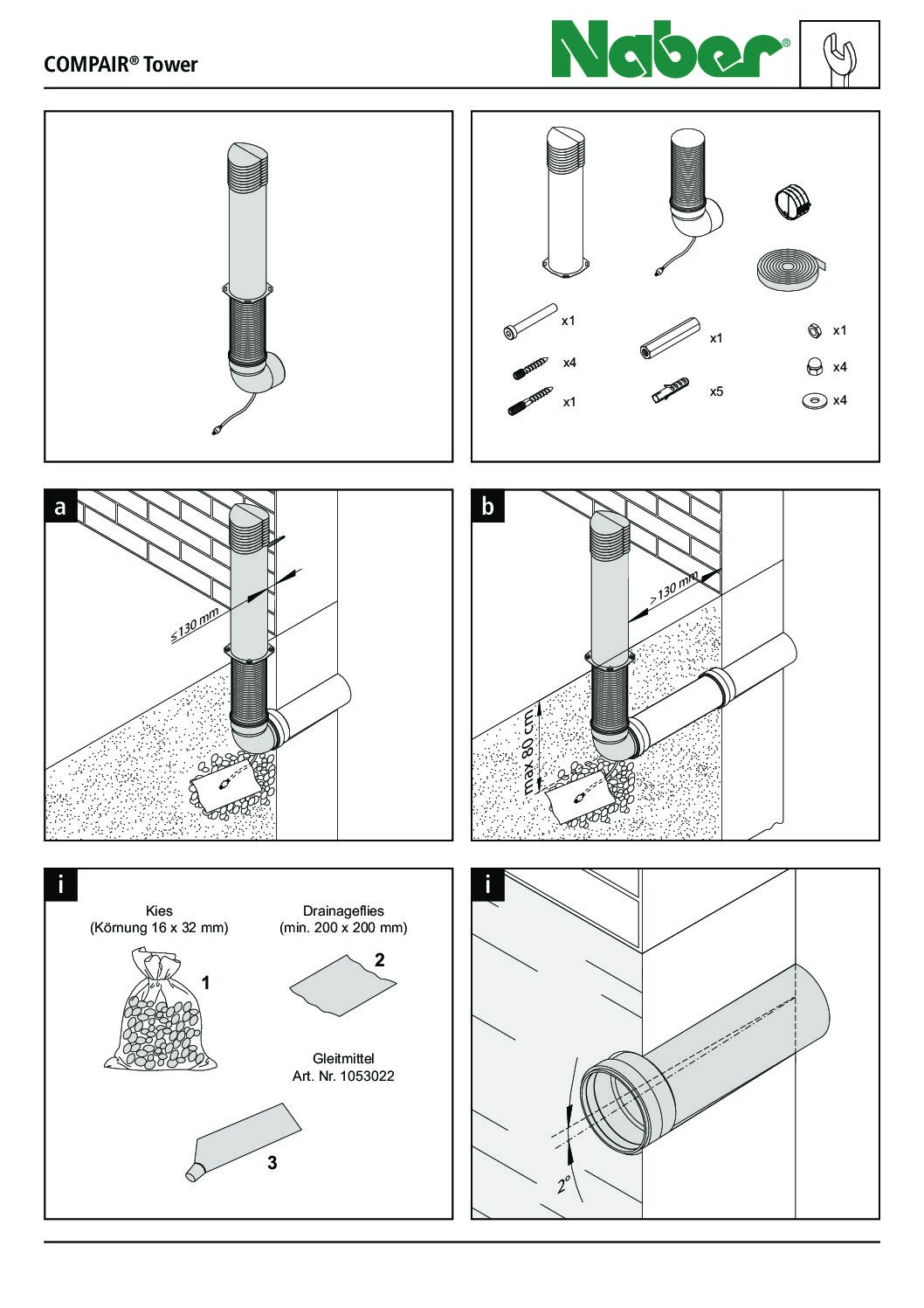 COMPAIR® Tower

Naber®

x1
x4
x1
x1
x5
x1
x4
x4

a

≤130 mm

b

>130 mm

max 80 cm

i

Kies
(Körnung 16 x 32 mm)

1

Drainageflies
(min. 200 x 200 mm)

2

Gleitmittel
Art. Nr. 1053022

3

i

2°