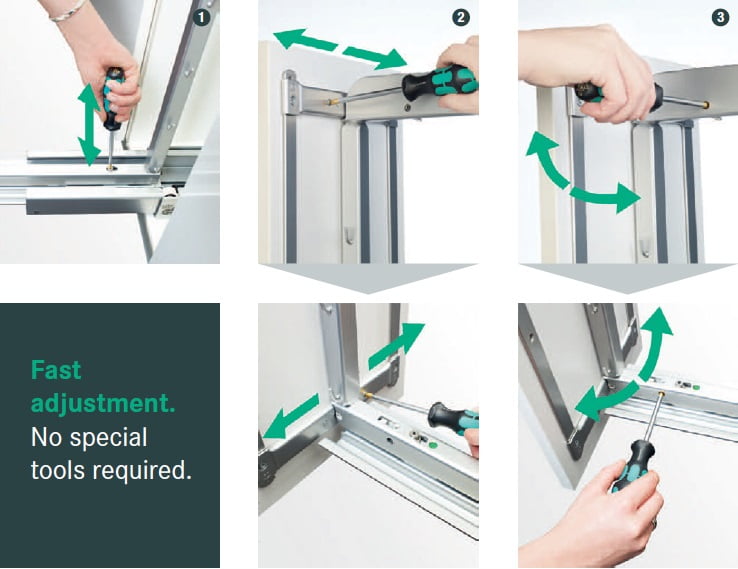 1

2

3

Fast adjustment.
No special tools required.