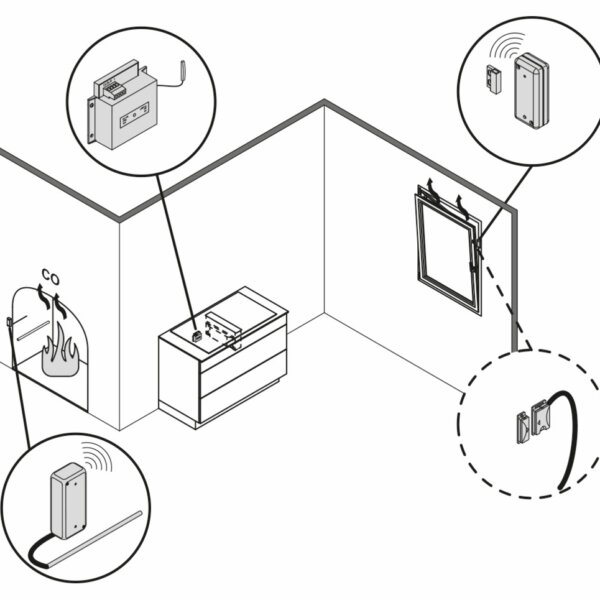 CO