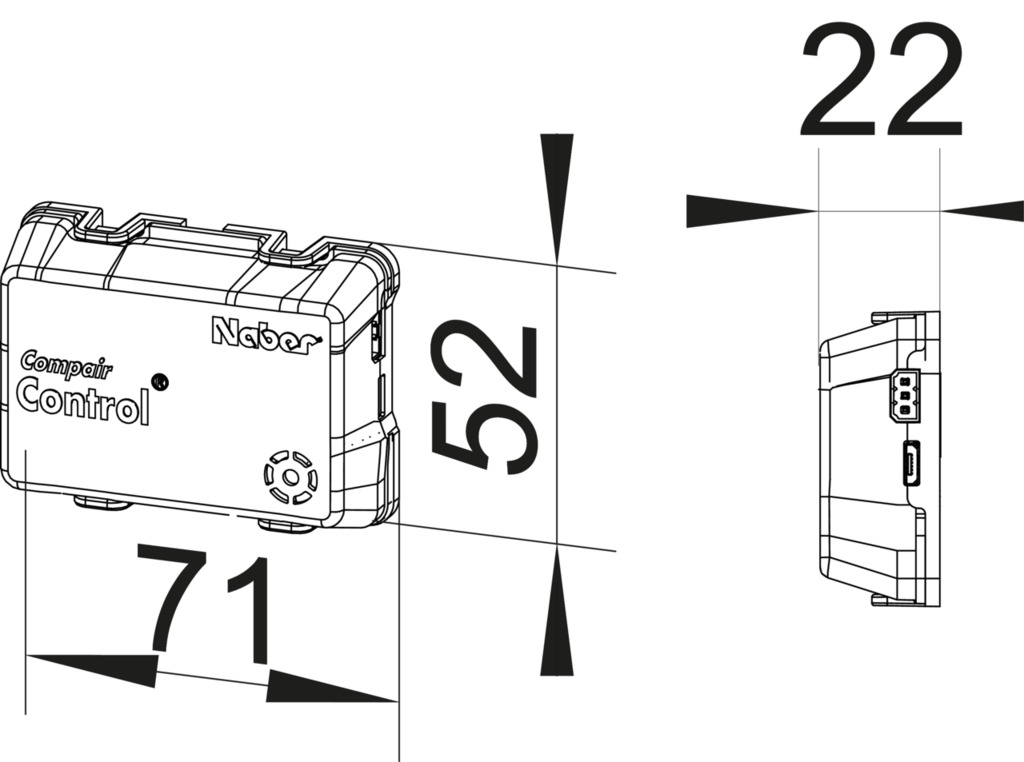 Naber

Compair
Control®

52

71

22